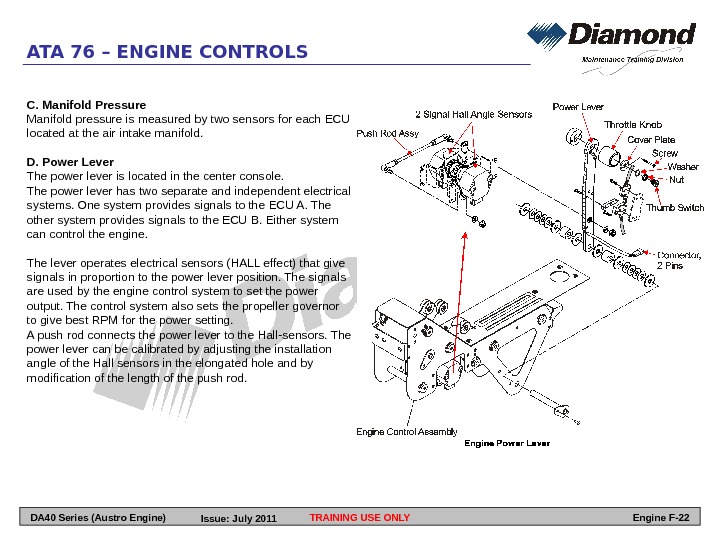 ATA 76 – ENGINE CONTROLS

Diamond
Maintenance Training Division

C. Manifold Pressure
Manifold pressure is measured by two sensors for each ECU located at the air intake manifold.

D. Power Lever
The power lever is located in the center console.
The power lever has two separate and independent electrical systems. One system provides signals to the ECU A. The other system provides signals to the ECU B. Either system can control the engine.

The lever operates electrical sensors (HALL effect) that give signals in proportion to the power lever position. The signals are used by the engine control system to set the power output. The control system also sets the propeller governor to give best RPM for the power setting.
A push rod connects the power lever to the Hall-sensors. The power lever can be calibrated by adjusting the installation angle of the Hall sensors in the elongated hole and by modification of the length of the push rod.

2 Signal Hall Angle Sensors
Push Rod Assy
Power Lever
Throttle Knob
Cover Plate
Screw
Washer
Nut
Thumb Switch
Connector, 2 Pins
Engine Control Assembly
Engine Power Lever

DA40 Series (Austro Engine) Issue: July 2011 TRAINING USE ONLY Engine F-22