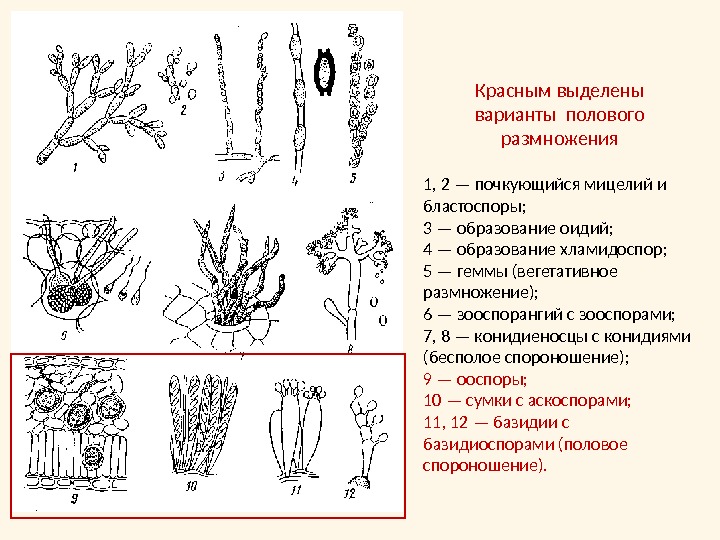 1
2
3
4
5
6
7
8
9
10
11
12

Красным выделены варианты полового размножения

1, 2 — почкующийся мицелий и бластоспоры;
3 — образование оидий;
4 — образование хламидоспор;
5 — геммы (вегетативное размножение);
6 — зооспорангий с зооспорами;
7, 8 — конидиеносцы с конидиями (бесполое спороношение);
9 — ооспоры;
10 — сумки с аскоспорами;
11, 12 — базидии с базидиоспорами (половое спороношение).