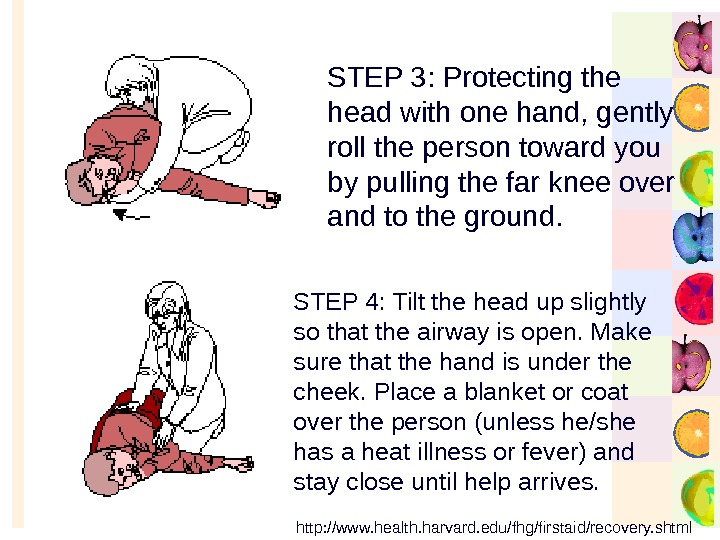 STEP 3: Protecting the head with one hand, gently roll the person toward you by pulling the far knee over and to the ground.

STEP 4: Tilt the head up slightly so that the airway is open. Make sure that the hand is under the cheek. Place a blanket or coat over the person (unless he/she has a heat illness or fever) and stay close until help arrives.

http://www.health.harvard.edu/fhg/firstaid/recovery.shtml