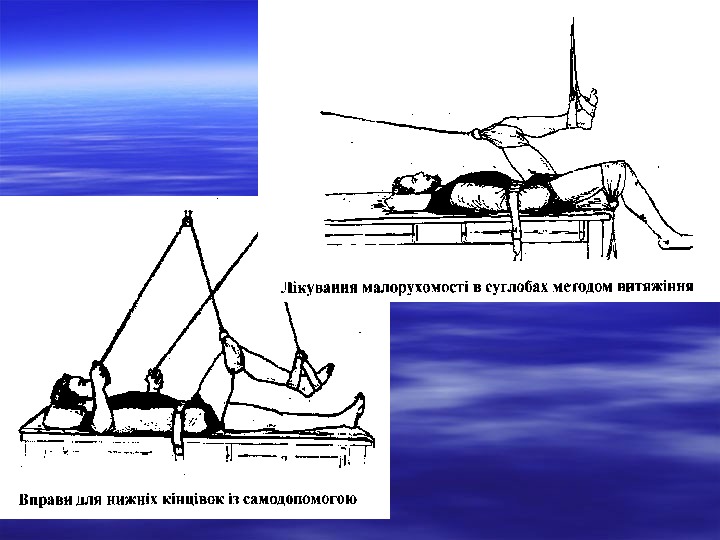 Лікування малорухомості в суглобах методом витяжіння

Вправи для нижніх кінцівок із самодопомогою