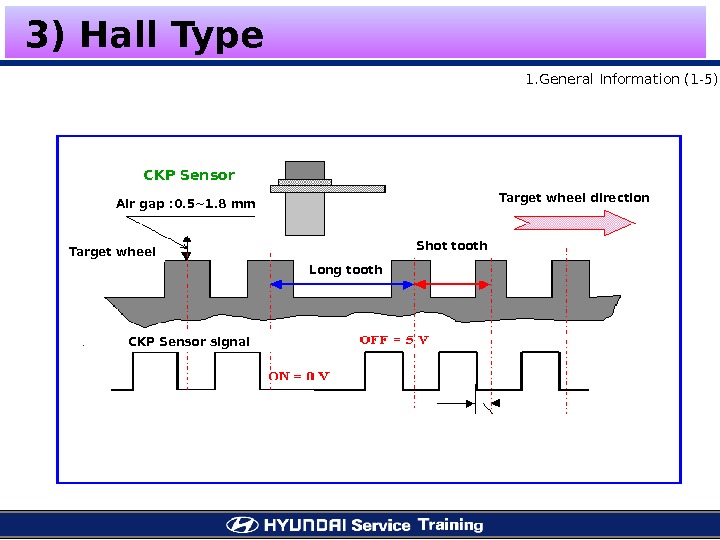 3) Hall Type

1.General Information (1-5)

CKP Sensor

Air gap :0.5~1.8 mm

Target wheel direction

Target wheel

Shot tooth

Long tooth

CKP Sensor signal

OFF = 5 V

ON = 0 V

HYUNDAI Service Training