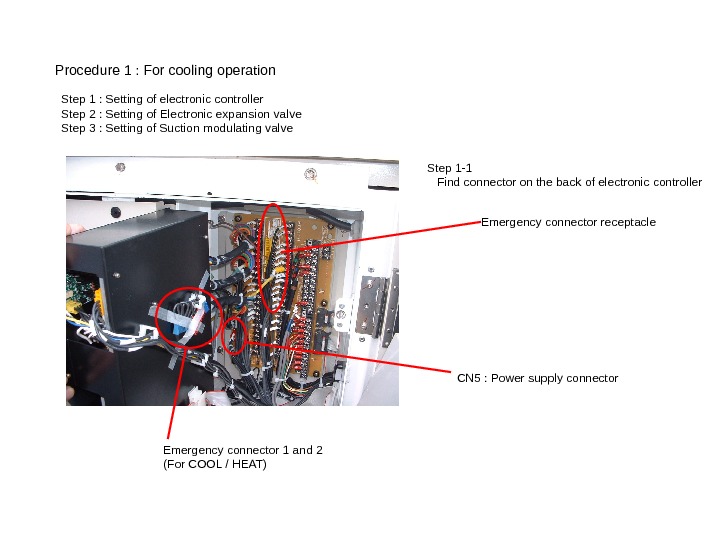 Procedure 1 : For cooling operation

Step 1 : Setting of electronic controller
Step 2 : Setting of Electronic expansion valve
Step 3 : Setting of Suction modulating valve

Step 1-1
Find connector on the back of electronic controller

Emergency connector receptacle

CN5 : Power supply connector

Emergency connector 1 and 2
(For COOL / HEAT)