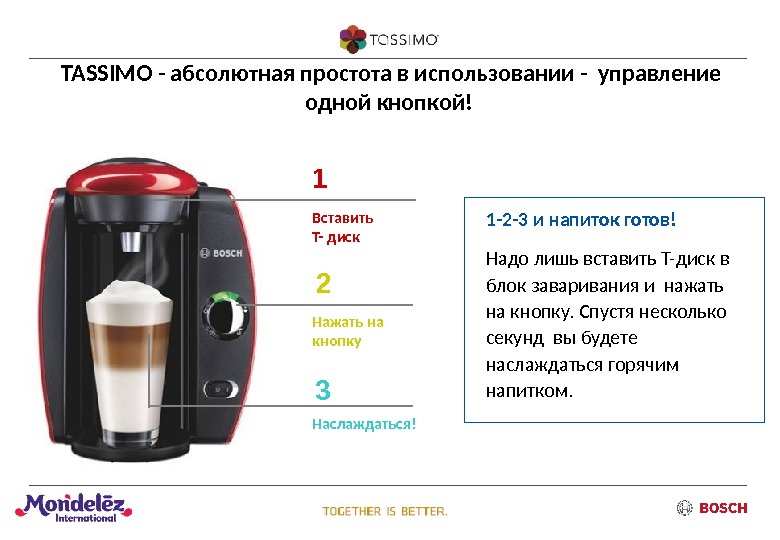 TASSIMO

TASSIMO - абсолютная простота в использовании - управление одной кнопкой!

BOSCH

1

Вставить Т- диск

2

Нажать на кнопку

3

Наслаждаться!

1-2-3 и напиток готов!

Надо лишь вставить Т-диск в блок заваривания и нажать на кнопку. Спустя несколько секунд вы будете наслаждаться горячим напитком.

Mondelēz International

TOGETHER IS BETTER.

BOSCH