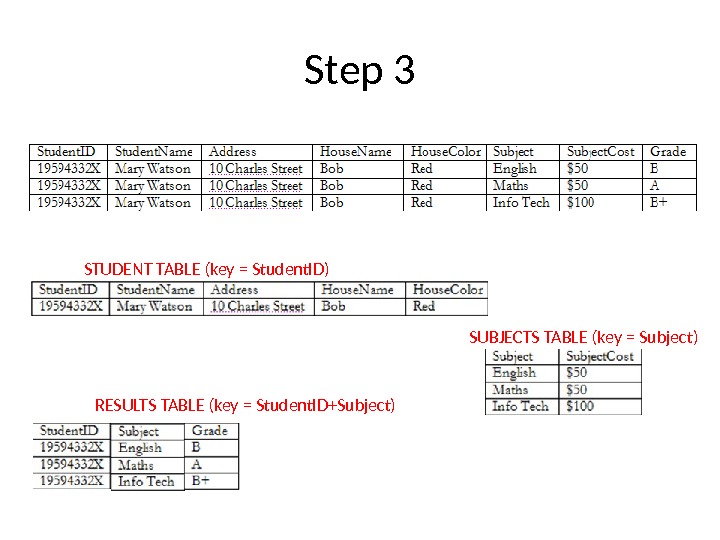 Step 3

| StudentID | StudentName | Address | HouseName | HouseColor | Subject | SubjectCost | Grade |
|---|---|---|---|---|---|---|---|
| 19594332X | Mary Watson | 10 Charles Street | Bob | Red | English | \$50 | B |
| 19594332X | Mary Watson | 10 Charles Street | Bob | Red | Maths | \$50 | A |
| 19594332X | Mary Watson | 10 Charles Street | Bob | Red | Info Tech | \$100 | B+ |

STUDENT TABLE (key = StudentID)

| StudentID | StudentName | Address | HouseName | HouseColor |
|---|---|---|---|---|
| 19594332X | Mary Watson | 10 Charles Street | Bob | Red |

SUBJECTS TABLE (key = Subject)

| Subject | SubjectCost |
|---|---|
| English | \$50 |
| Maths | \$50 |
| Info Tech | \$100 |

RESULTS TABLE (key = StudentID+Subject)

| StudentID | Subject | Grade |
|---|---|---|
| 19594332X | English | B |
| 19594332X | Maths | A |
| 19594332X | Info Tech | B+ |