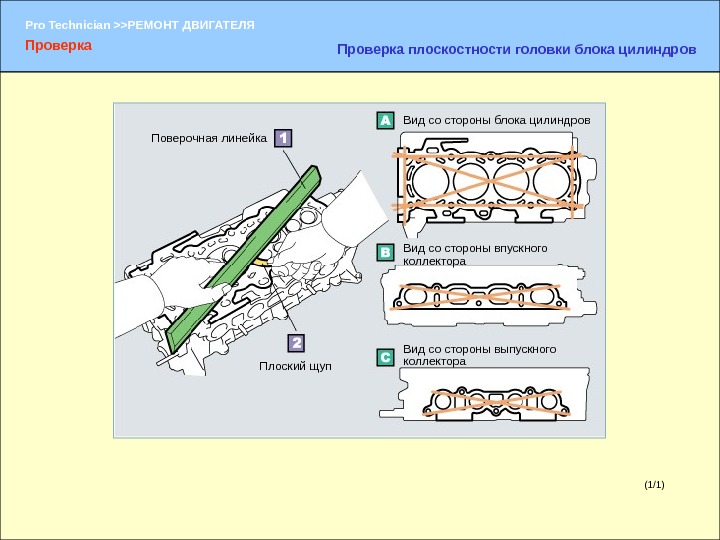 Pro Technician >>РЕМОНТ ДВИГАТЕЛЯ

Проверка

Проверка плоскостности головки блока цилиндров

Поверочная линейка 1

2 Плоский щуп

A Вид со стороны блока цилиндров

B Вид со стороны впускного коллектора

C Вид со стороны выпускного коллектора

(1/1)