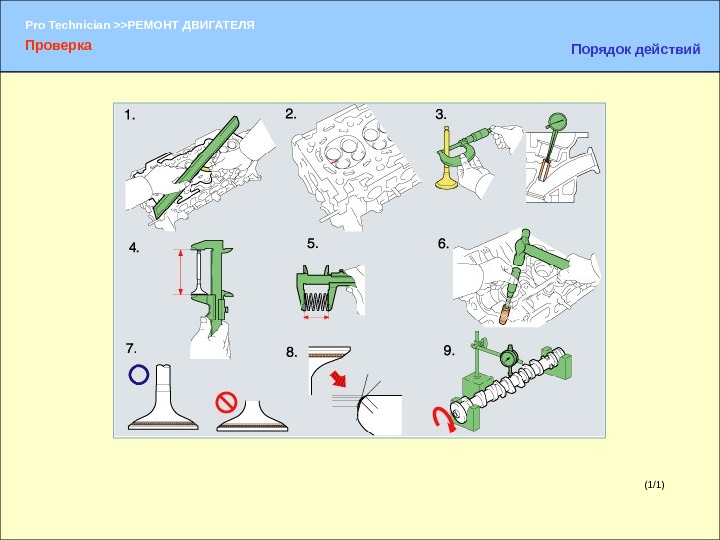 Pro Technician >>РЕМОНТ ДВИГАТЕЛЯ
Проверка

Порядок действий

1.
2.
3.
4.
5.
6.
7.
8.
9.

(1/1)