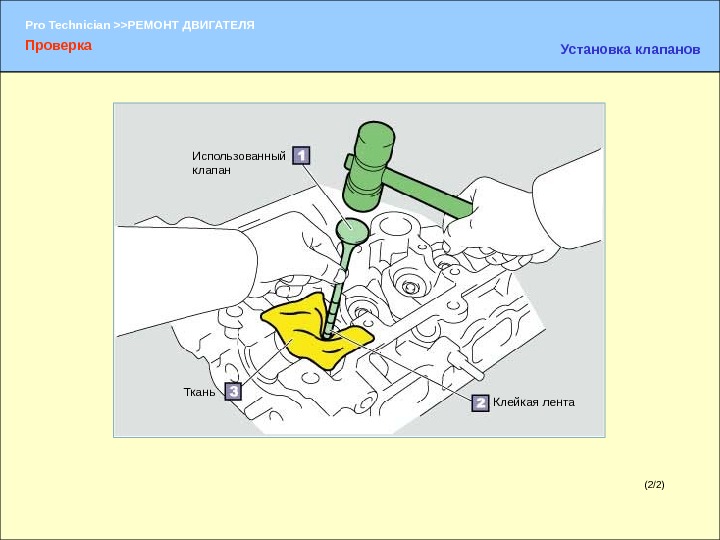 Pro Technician >>РЕМОНТ ДВИГАТЕЛЯ
Проверка

Установка клапанов

Использованный клапан 1

Ткань 3

2 Клейкая лента

(2/2)