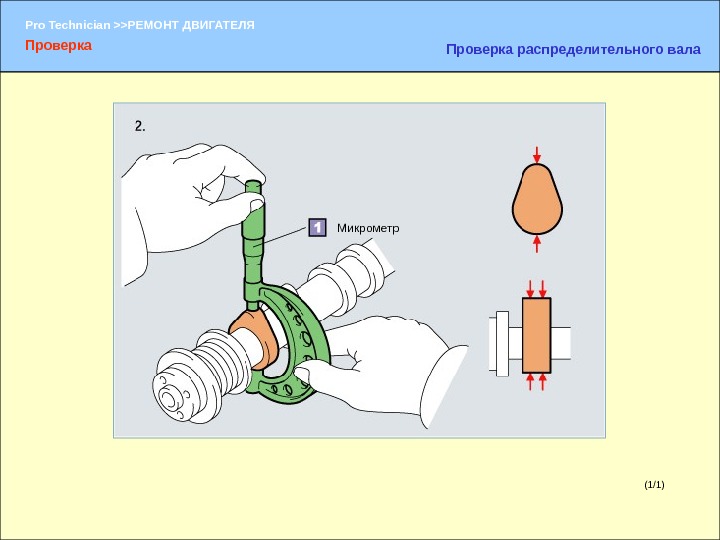 Pro Technician >>РЕМОНТ ДВИГАТЕЛЯ
Проверка

Проверка распределительного вала

2.

1 Микрометр

(1/1)