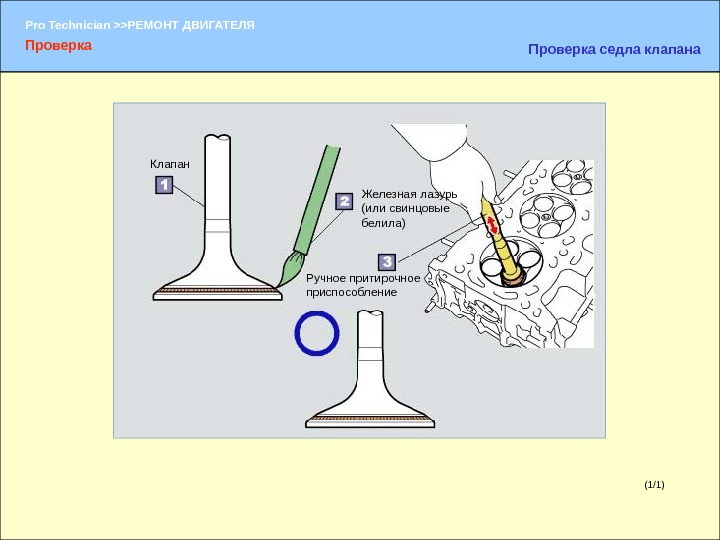 Pro Technician >>РЕМОНТ ДВИГАТЕЛЯ
Проверка

Проверка седла клапана

Клапан
1

2
Железная лазурь (или свинцовые белила)

3
Ручное притирочное приспособление

(1/1)