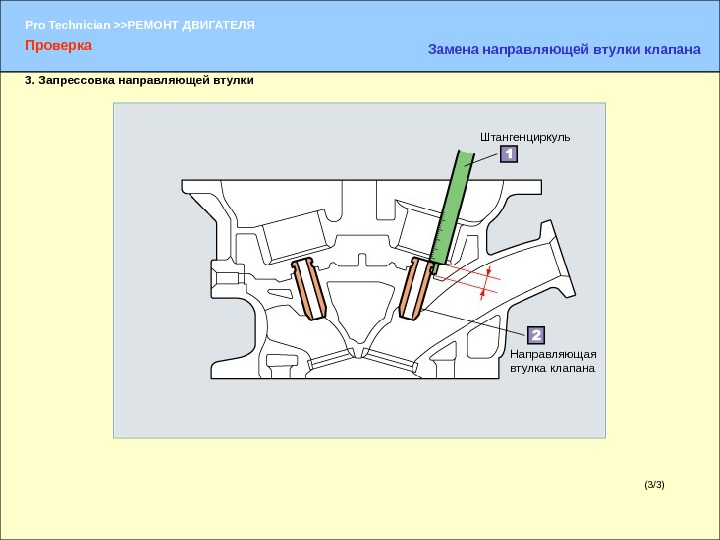 Pro Technician >>РЕМОНТ ДВИГАТЕЛЯ

Проверка

Замена направляющей втулки клапана

3. Запрессовка направляющей втулки

Штангенциркуль

1

2

Направляющая втулка клапана

(3/3)