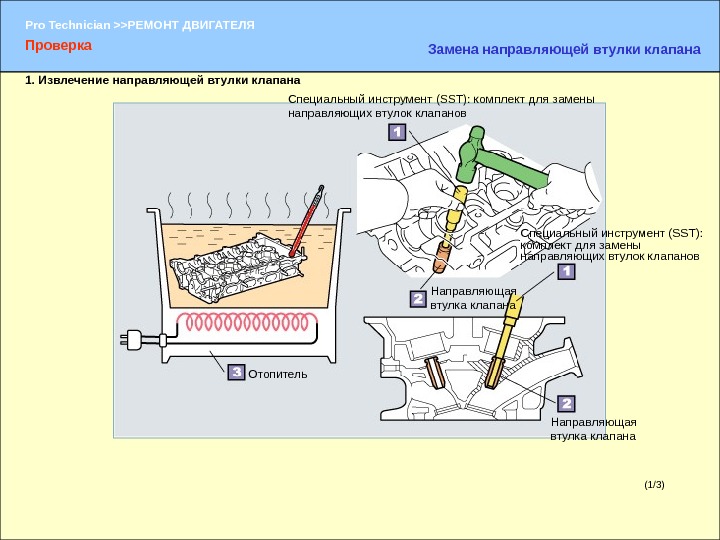 Pro Technician >>РЕМОНТ ДВИГАТЕЛЯ

Проверка

Замена направляющей втулки клапана

1. Извлечение направляющей втулки клапана

Специальный инструмент (SST): комплект для замены направляющих втулок клапанов

1

Специальный инструмент (SST): комплект для замены направляющих втулок клапанов

1

2 Направляющая втулка клапана

3 Отопитель

2

Направляющая втулка клапана

(1/3)