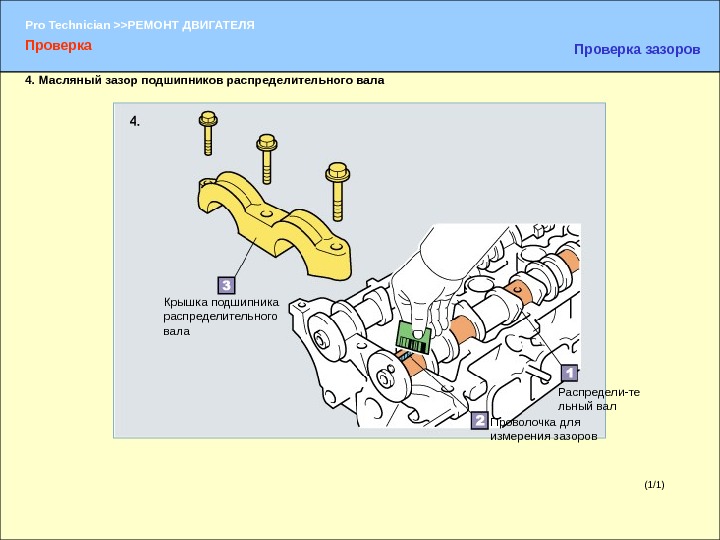 Pro Technician >>РЕМОНТ ДВИГАТЕЛЯ

Проверка

Проверка зазоров

4. Масляный зазор подшипников распределительного вала

4.

3
Крышка подшипника распределительного вала

1
Распредели-те льный вал

2
Проволочка для измерения зазоров

(1/1)