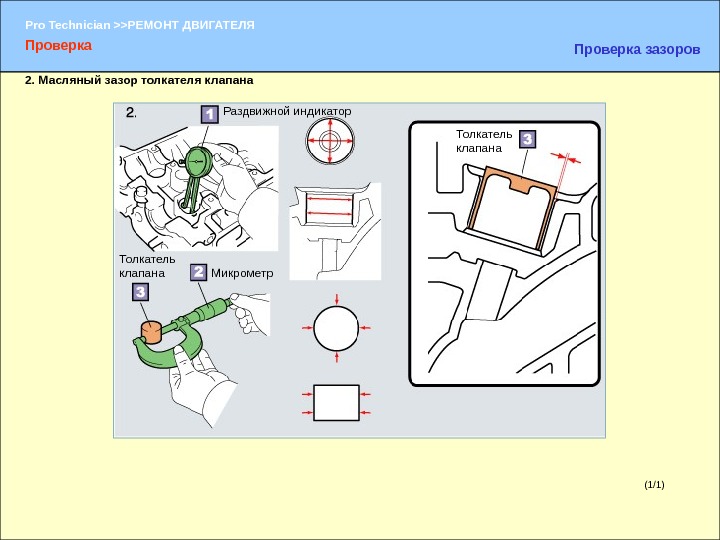 Pro Technician >>РЕМОНТ ДВИГАТЕЛЯ
Проверка

Проверка зазоров

2. Масляный зазор толкателя клапана

2.

1 Раздвижной индикатор

Толкатель клапана
3

2 Микрометр

Толкатель клапана 3

(1/1)