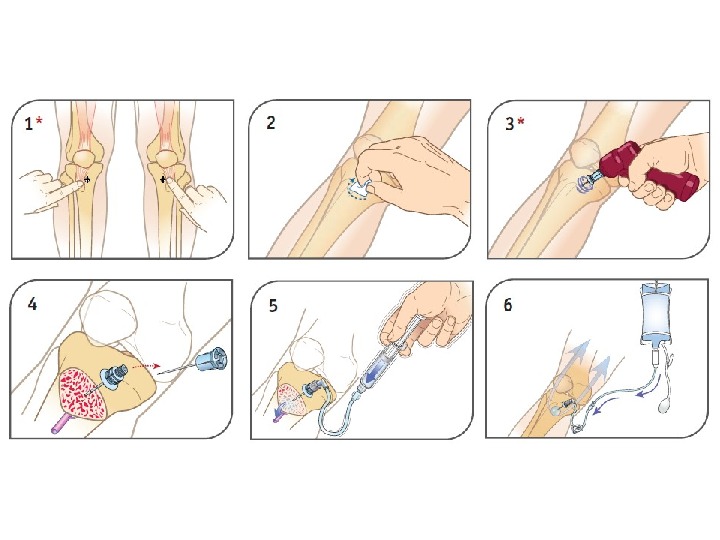 1*

2

3*

4

5

6