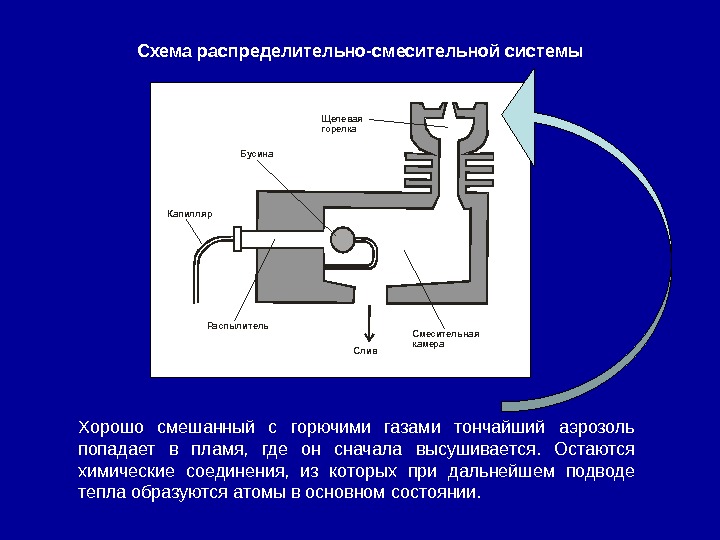 Схема распределительно-смесительной системы

Щелевая горелка

Бусина

Капилляр

Распылитель

Слив

Смесительная камера

Хорошо смешанный с горючими газами тончайший аэрозоль попадает в пламя, где он сначала высушивается. Остаются химические соединения, из которых при дальнейшем подводе тепла образуются атомы в основном состоянии.