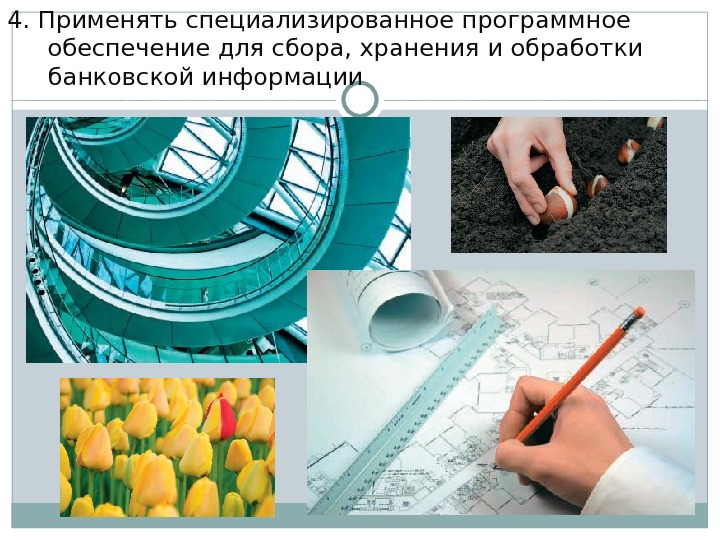 4. Применять специализированное программное обеспечение для сбора, хранения и обработки банковской информации