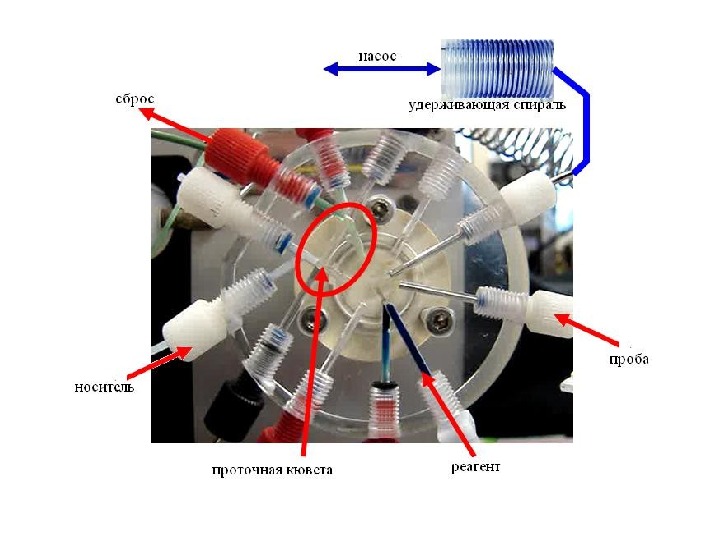 насос
удерживающая спираль
сброс
проба
носитель
проточная кювета
реагент