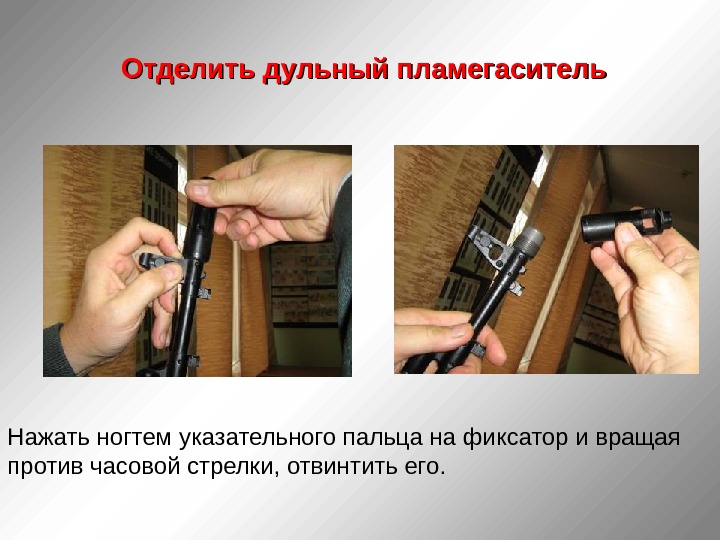 Отделить дульный пламегаситель

Нажать ногтем указательного пальца на фиксатор и вращая против часовой стрелки, отвинтить его.