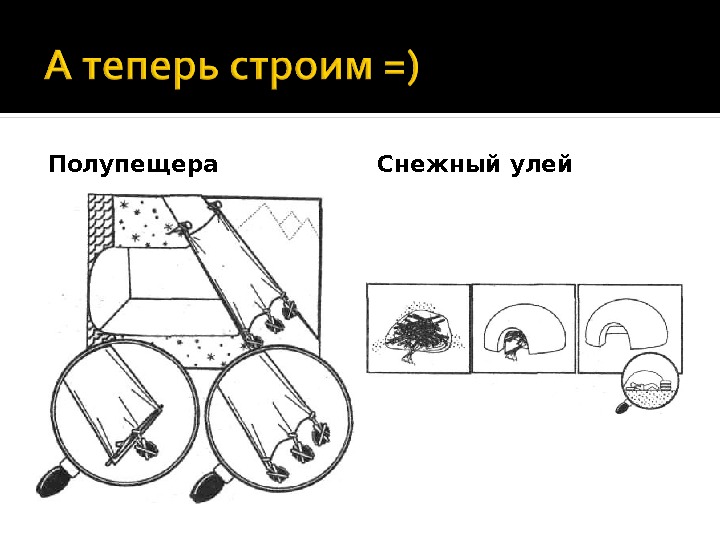 А теперь строим =)

Полупещера

Снежный улей