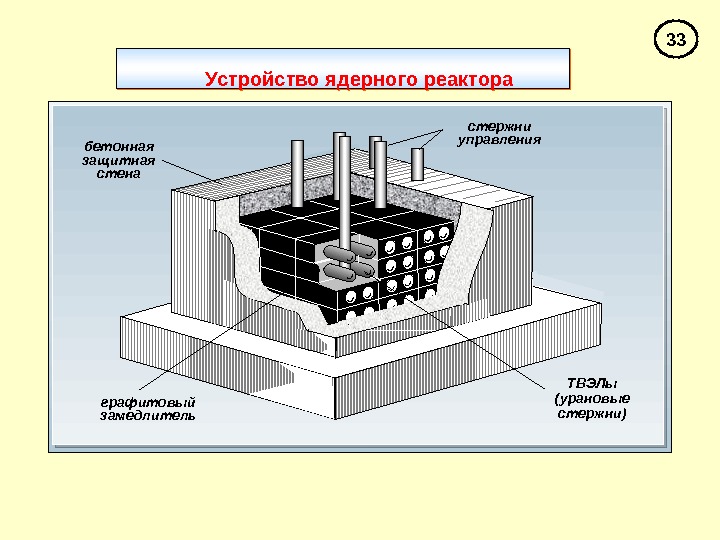 33

Устройство ядерного реактора

бетонная защитная стена

стержни управления

графитовый замедлитель

ТВЭЛы (урановые стержни)