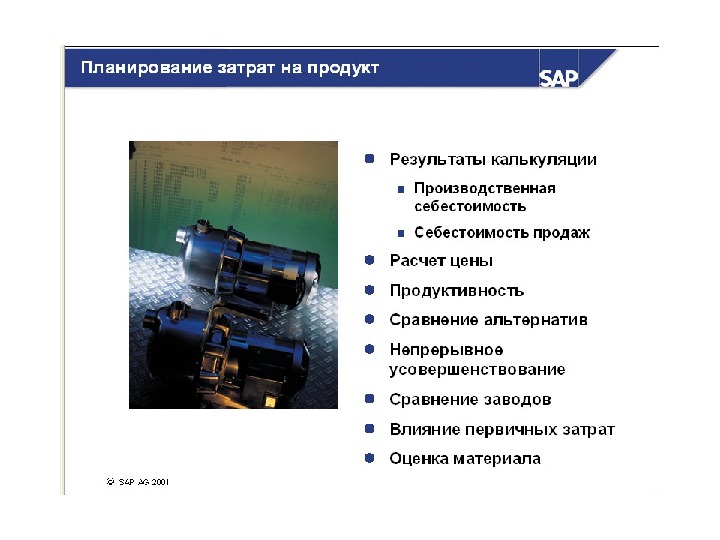 Планирование затрат на продукт

SAP

Результаты калькуляции

Производственная себестоимость

Себестоимость продаж

Расчет цены

Продуктивность

Сравнение альтернатив

Непрерывное усовершенствование

Сравнение заводов

Влияние первичных затрат

Оценка материала

© SAP AG 2001