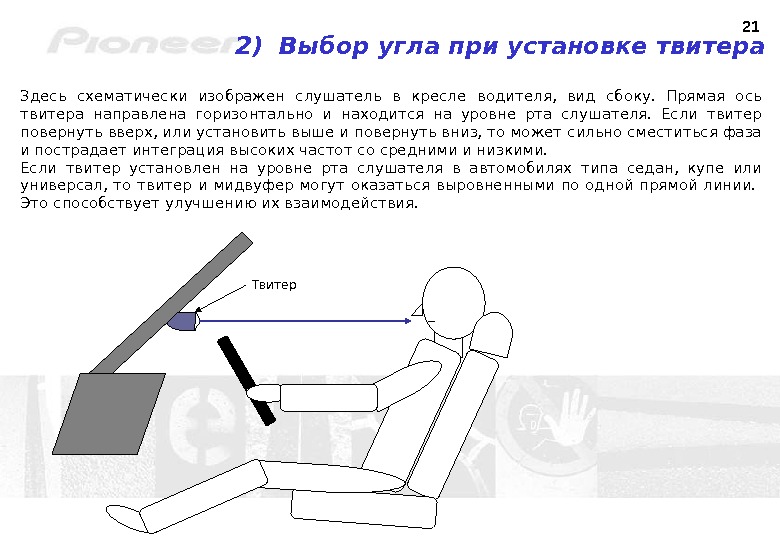 21

Pioneer

2) Выбор угла при установке твитера

Здесь схематически изображен слушатель в кресле водителя, вид сбоку. Прямая ось твитера направлена горизонтально и находится на уровне рта слушателя. Если твитер повернуть вверх, или установить выше и повернуть вниз, то может сильно сместиться фаза и пострадает интеграция высоких частот со средними и низкими.
Если твитер установлен на уровне рта слушателя в автомобилях типа седан, купе или универсал, то твитер и мидвуфер могут оказаться выровненными по одной прямой линии. Это способствует улучшению их взаимодействия.

Твитер