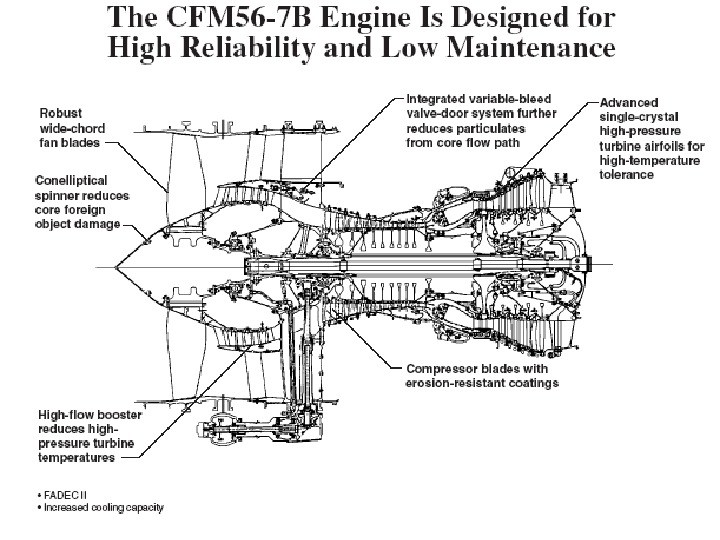 The CFM56-7B Engine Is Designed for High Reliability and Low Maintenance

Robust wide-chord fan blades

Conelliptical spinner reduces core foreign object damage

Integrated variable-bleed valve-door system further reduces particulates from core flow path

Advanced single-crystal high-pressure turbine airfoils for high-temperature tolerance

Compressor blades with erosion-resistant coatings

High-flow booster reduces high-pressure turbine temperatures

• FADEC II
• Increased cooling capacity