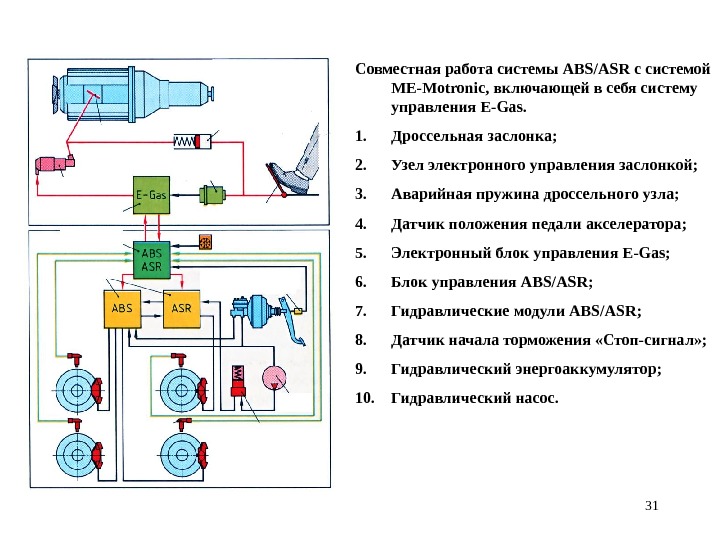 E-Gas

ABS
ASR

ABS

ASR

Совместная работа системы ABS/ASR с системой ME-Motronic, включающей в себя систему управления E-Gas.

1. Дроссельная заслонка;
2. Узел электронного управления заслонкой;
3. Аварийная пружина дроссельного узла;
4. Датчик положения педали акселератора;
5. Электронный блок управления E-Gas;
6. Блок управления ABS/ASR;
7. Гидравлические модули ABS/ASR;
8. Датчик начала торможения «Стоп-сигнал»;
9. Гидравлический энергоаккумулятор;
10. Гидравлический насос.

31