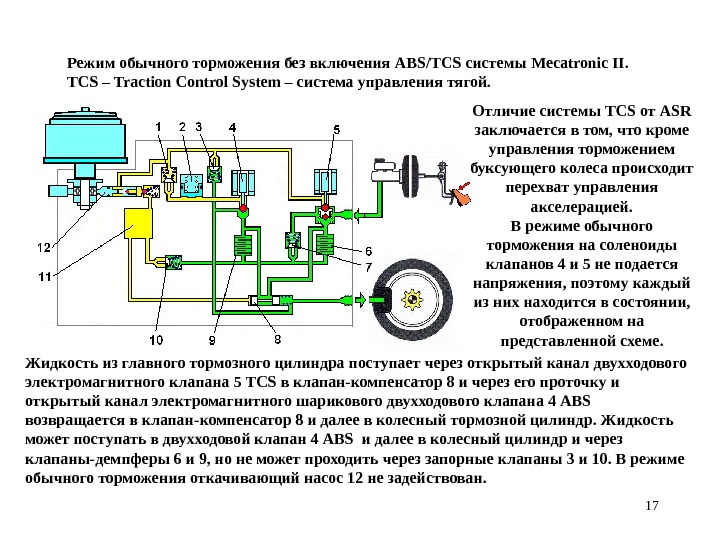 Режим обычного торможения без включения ABS/TCS системы Mecatronic II.
TCS – Traction Control System – система управления тягой.

1 2 3 4 5

12

11

6

7

10 9 8

Отличие системы TCS от ASR заключается в том, что кроме управления торможением буксующего колеса происходит перехват управления акселерацией.
В режиме обычного торможения на соленоиды клапанов 4 и 5 не подается напряжения, поэтому каждый из них находится в состоянии, отображенном на представленной схеме.

Жидкость из главного тормозного цилиндра поступает через открытый канал двухходового электромагнитного клапана 5 TCS в клапан-компенсатор 8 и через его проточку и открытый канал электромагнитного шарикового двухходового клапана 4 ABS возвращается в клапан-компенсатор 8 и далее в колесный тормозной цилиндр. Жидкость может поступать в двухходовой клапан 4 ABS и далее в колесный цилиндр и через клапаны-демпферы 6 и 9, но не может проходить через запорные клапаны 3 и 10. В режиме обычного торможения откачивающий насос 12 не задействован.

17