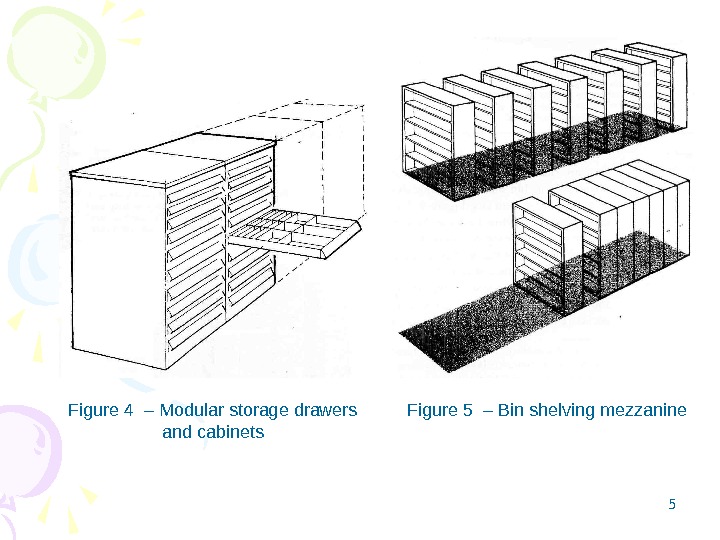 Figure 4 – Modular storage drawers and cabinets

Figure 5 – Bin shelving mezzanine

5