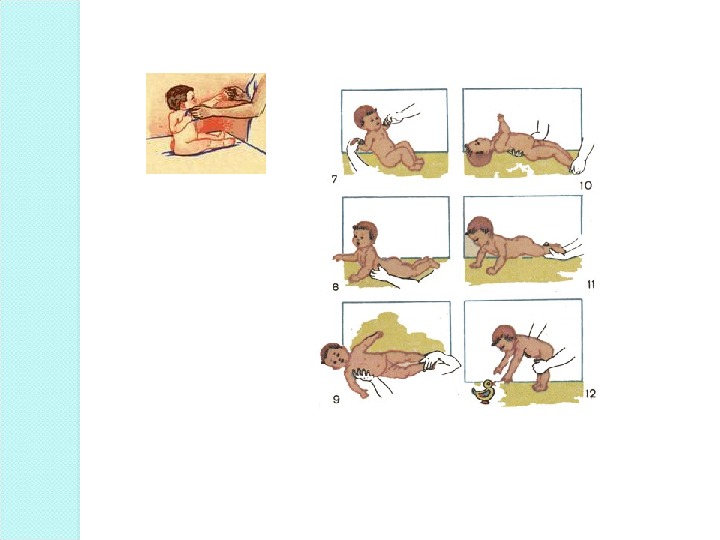 7
10
8
11
9
12