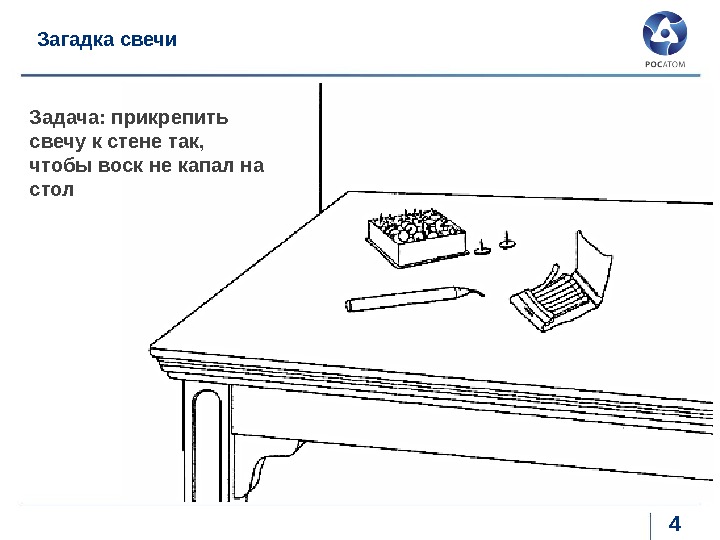 Загадка свечи

РОСАТОМ

Задача: прикрепить свечу к стене так, чтобы воск не капал на стол

4