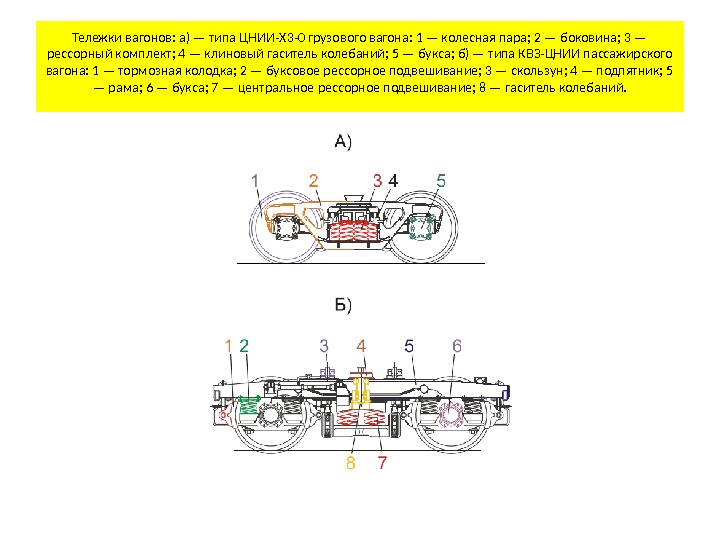 Тележки вагонов: а) — типа ЦНИИ-Х3-О грузового вагона: 1 — колесная пара; 2 — боковина; 3 — рессорный комплект; 4 — клиновый гаситель колебаний; 5 — букса; б) — типа КВЗ-ЦНИИ пассажирского вагона: 1 — тормозная колодка; 2 — буксовое рессорное подвешивание; 3 — скользун; 4 — подпятник; 5 — рама; 6 — букса; 7 — центральное рессорное подвешивание; 8 — гаситель колебаний.

А)

1 2 3 4 5

Б)

1 2 3 4 5 6

8 7