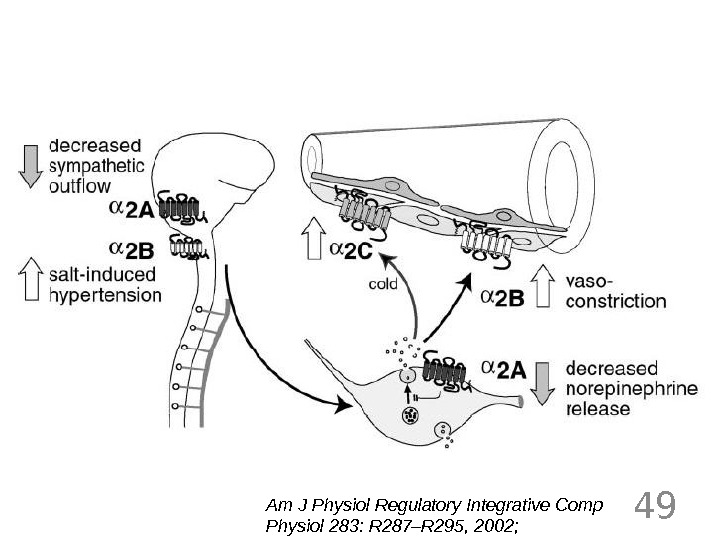 decreased sympathetic outflow

$\alpha$2A

$\alpha$2B

salt-induced hypertension

$\alpha$2C

cold

$\alpha$2B

vaso-constriction

$\alpha$2A

decreased norepinephrine release

Am J Physiol Regulatory Integrative Comp Physiol 283: R287–R295, 2002;

49