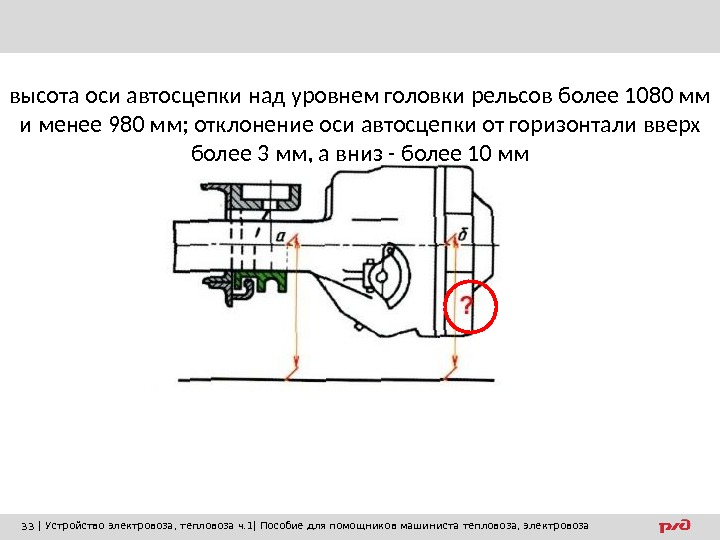 высота оси автосцепки над уровнем головки рельсов более 1080 мм и менее 980 мм; отклонение оси автосцепки от горизонтали вверх более 3 мм, а вниз - более 10 мм

а

б

?

33 | Устройство электровоза, тепловоза ч.1| Пособие для помощников машиниста тепловоза, электровоза

РЖД