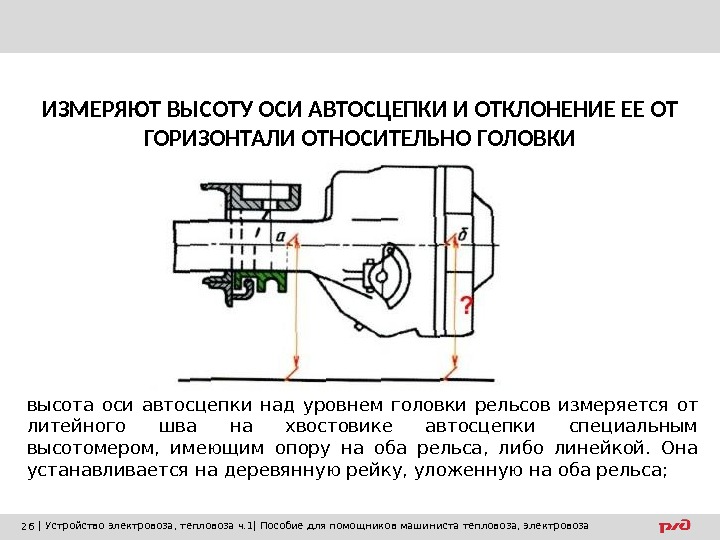 ИЗМЕРЯЮТ ВЫСОТУ ОСИ АВТОСЦЕПКИ И ОТКЛОНЕНИЕ ЕЕ ОТ ГОРИЗОНТАЛИ ОТНОСИТЕЛЬНО ГОЛОВКИ

а

б

?

высота оси автосцепки над уровнем головки рельсов измеряется от литейного шва на хвостовике автосцепки специальным высотомером, имеющим опору на оба рельса, либо линейкой. Она устанавливается на деревянную рейку, уложенную на оба рельса;

26 | Устройство электровоза, тепловоза ч.1| Пособие для помощников машиниста тепловоза, электровоза

РЖД