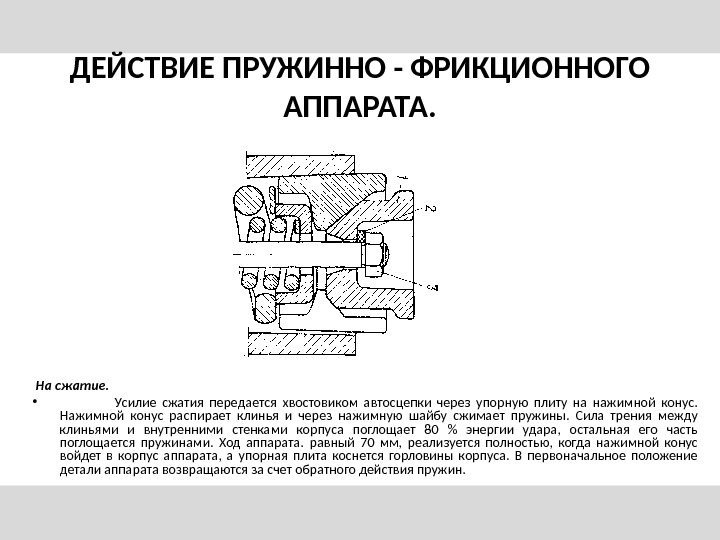 ДЕЙСТВИЕ ПРУЖИННО - ФРИКЦИОННОГО АППАРАТА.

1

2

3

На сжатие.

• Усилие сжатия передается хвостовиком автосцепки через упорную плиту на нажимной конус. Нажимной конус распирает клинья и через нажимную шайбу сжимает пружины. Сила трения между клиньями и внутренними стенками корпуса поглощает 80 % энергии удара, остальная его часть поглощается пружинами. Ход аппарата. равный 70 мм, реализуется полностью, когда нажимной конус войдет в корпус аппарата, а упорная плита коснется горловины корпуса. В первоначальное положение детали аппарата возвращаются за счет обратного действия пружин.