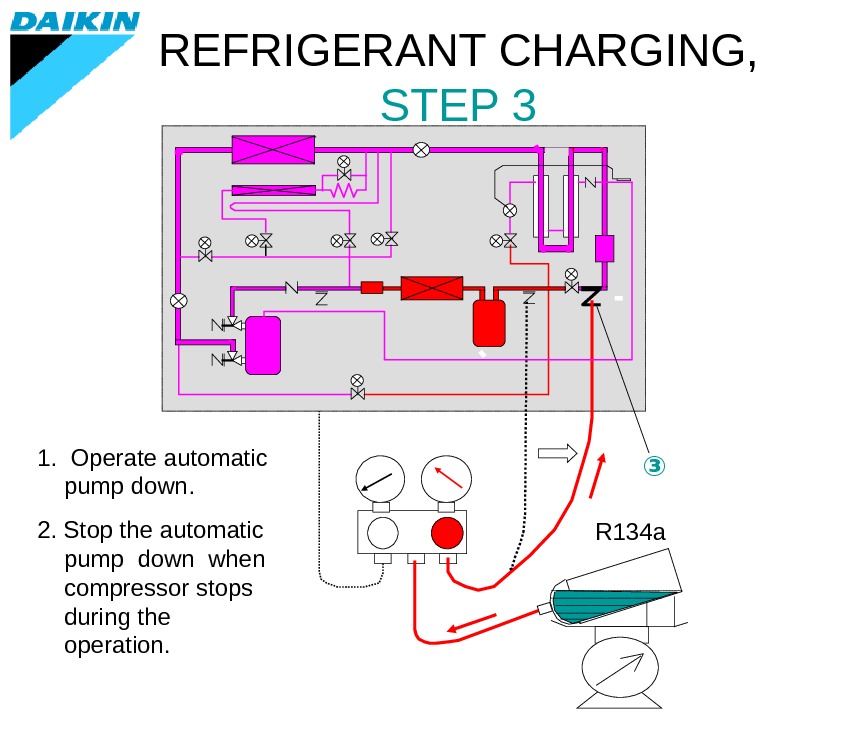 DAIKIN

REFRIGERANT CHARGING,
STEP 3

1. Operate automatic pump down.

2. Stop the automatic pump down when compressor stops during the operation.

③

R134a