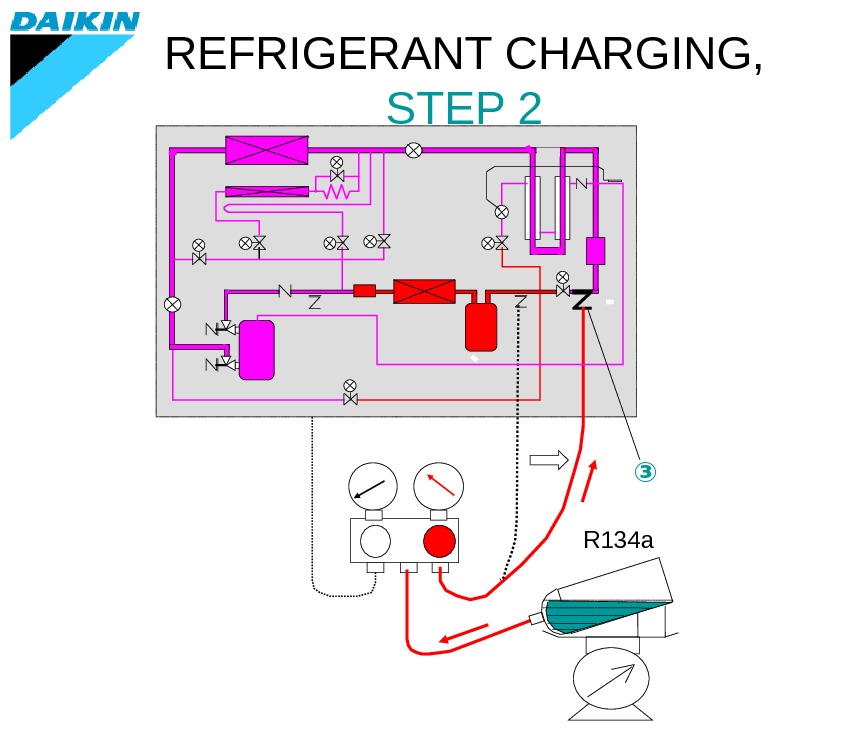 DAIKIN

REFRIGERANT CHARGING,

STEP 2

③

R134a