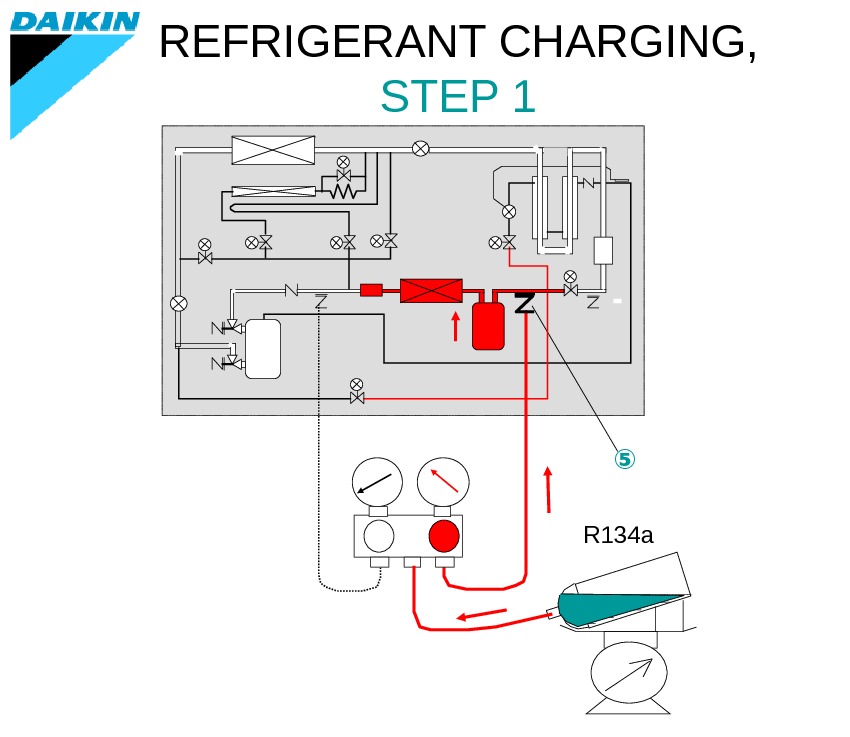 DAIKIN

REFRIGERANT CHARGING,
STEP 1

⑤

R134a